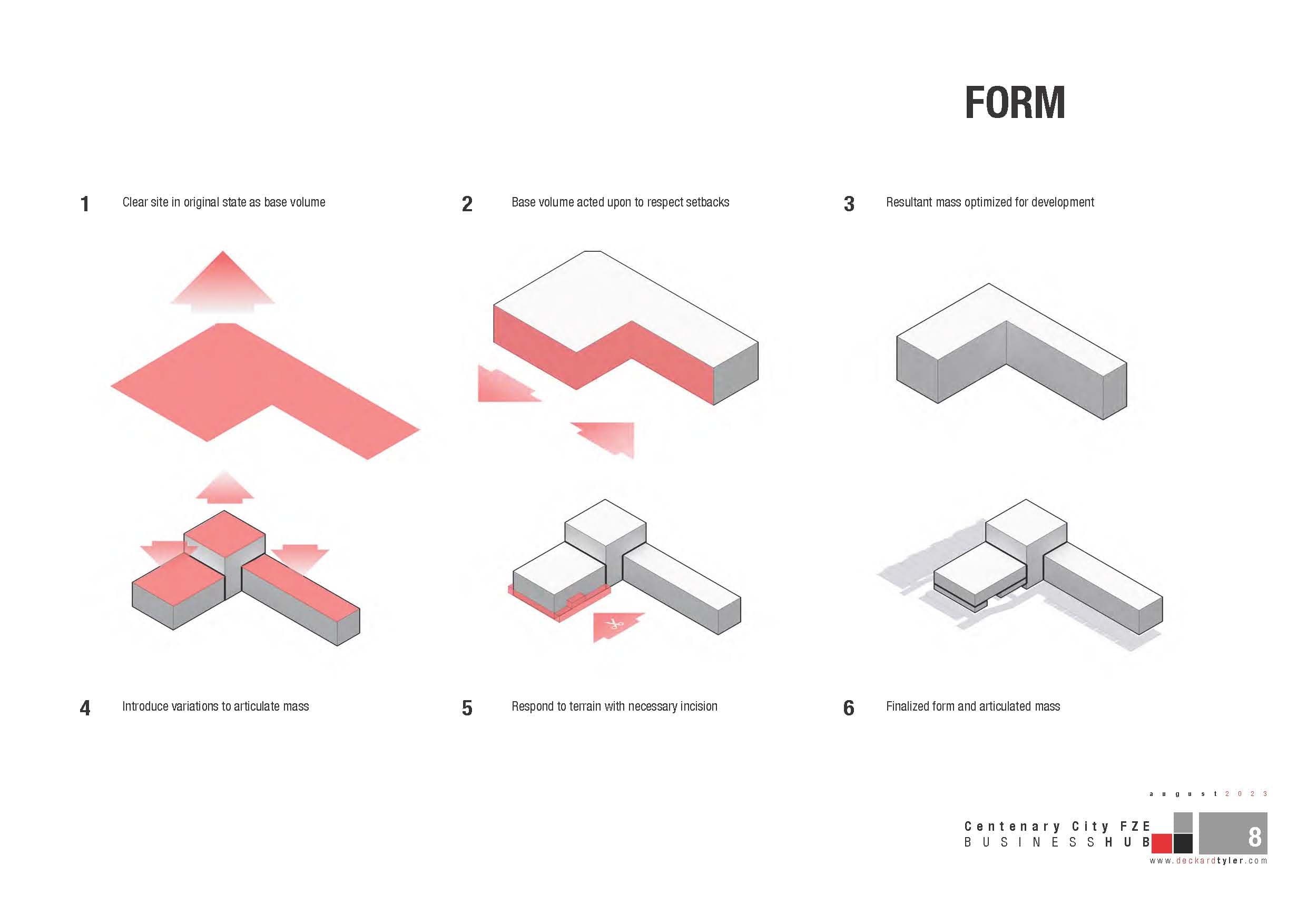 FORM

1 Clear site in original state as base volume

2 Base volume acted upon to respect setbacks

3 Resultant mass optimized for development

4 Introduce variations to articulate mass

5 Respond to terrain with necessary incision

6 Finalized form and articulated mass

august 2023

Centenary City FZE
BUSINESS HUB

8

www.deckardtyler.com